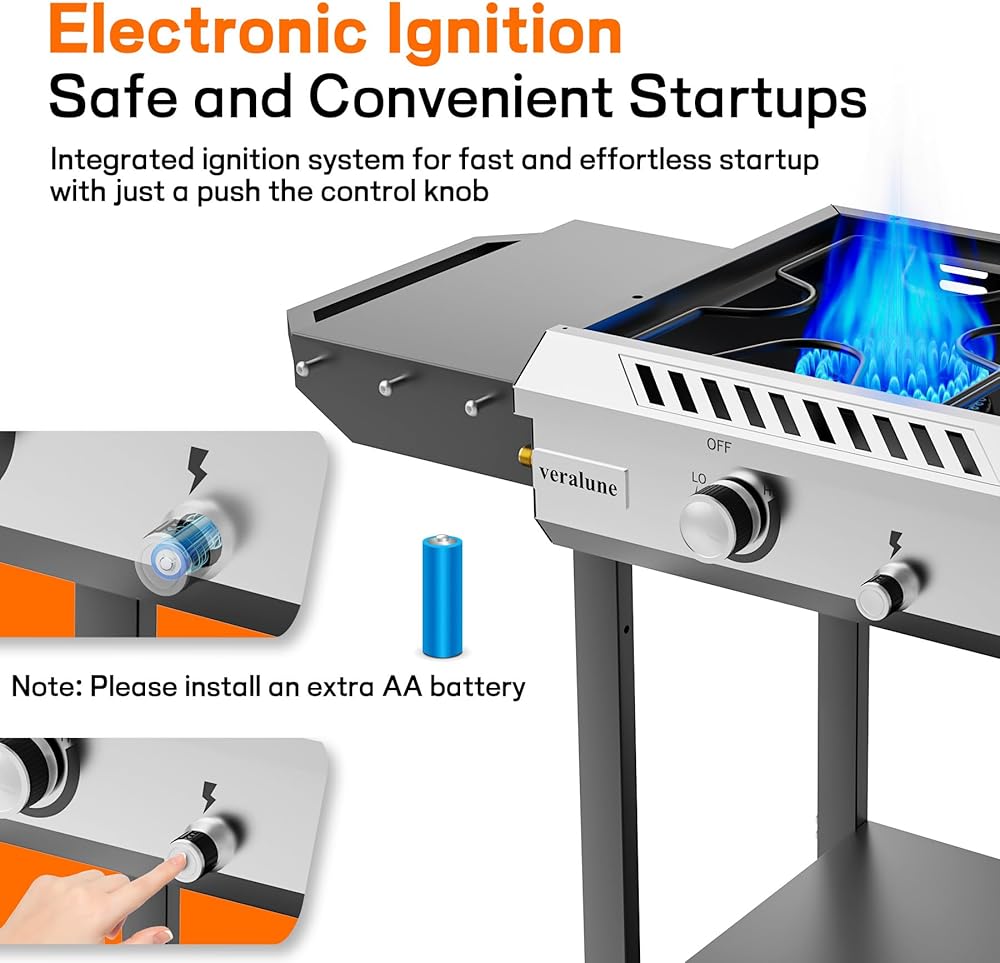 Electronic Ignition
Safe and Convenient Startups

Integrated ignition system for fast and effortless startup with just a push the control knob

veralune

OFF

LO

Note: Please install an extra AA battery