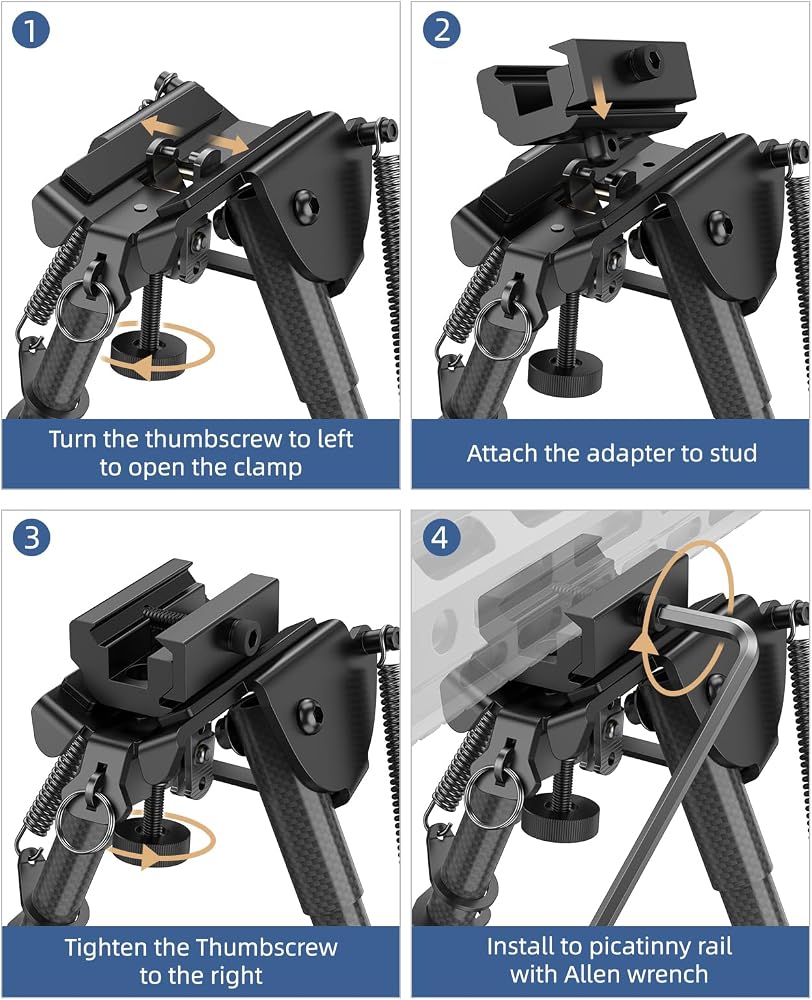 1

Turn the thumbscrew to left to open the clamp

2

Attach the adapter to stud

3

Tighten the Thumbscrew to the right

4

Install to picatinny rail with Allen wrench