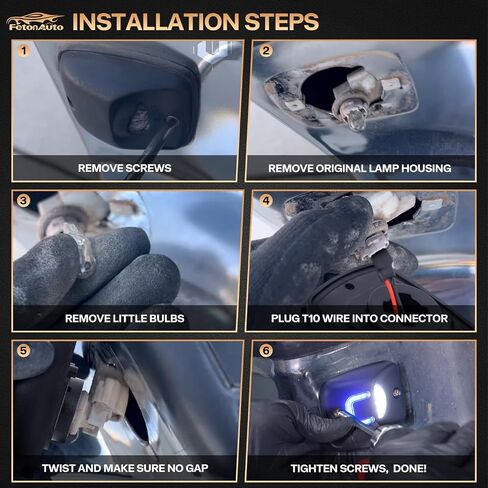 FetonAuto INSTALLATION STEPS

1
REMOVE SCREWS

2
REMOVE ORIGINAL LAMP HOUSING

3
REMOVE LITTLE BULBS

4
PLUG T10 WIRE INTO CONNECTOR

5
TWIST AND MAKE SURE NO GAP

6
TIGHTEN SCREWS, DONE!