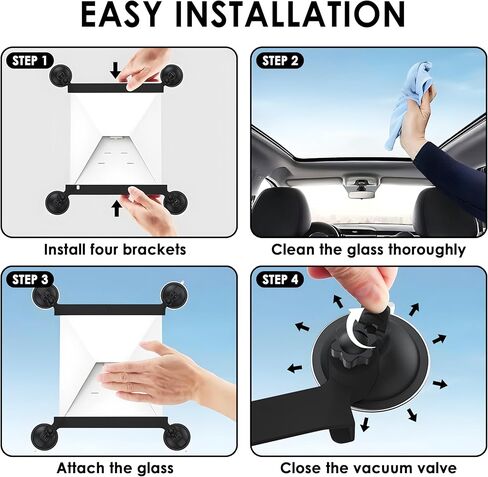 EASY INSTALLATION

STEP 1

Install four brackets

STEP 2

Clean the glass thoroughly

STEP 3

Attach the glass

STEP 4

Close the vacuum valve