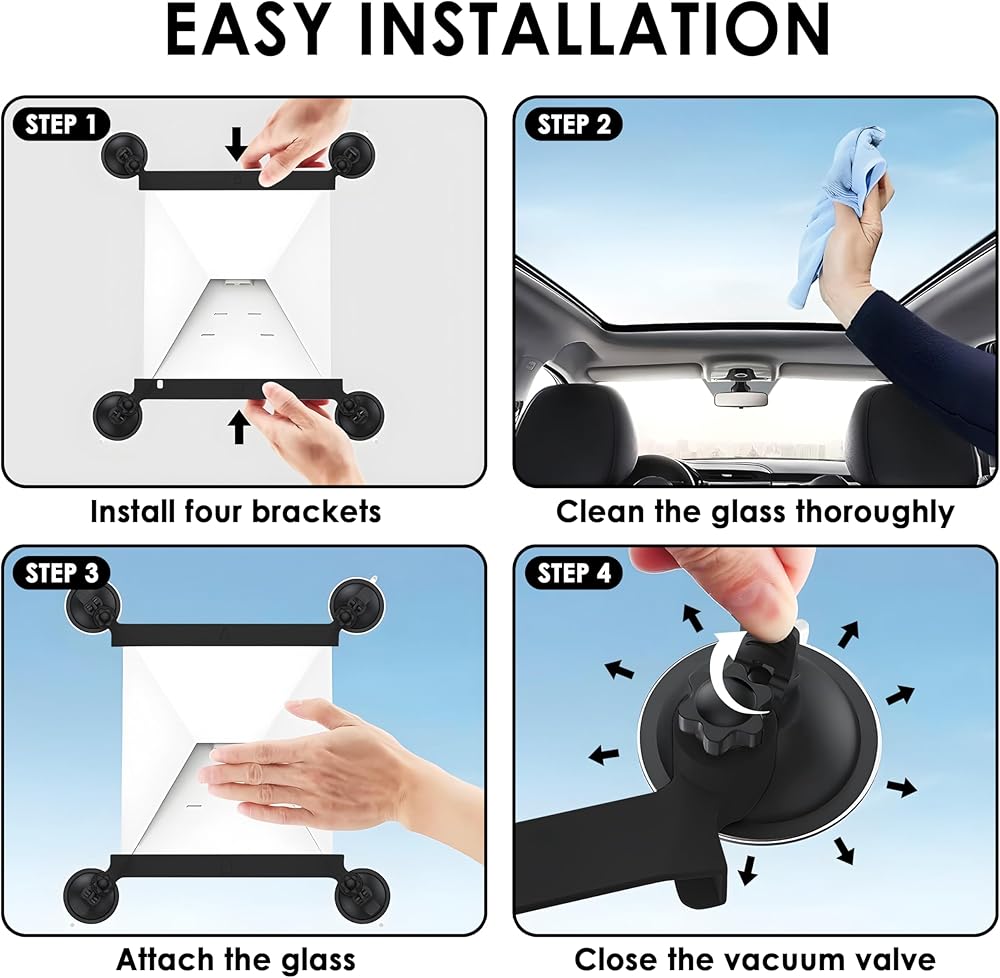 EASY INSTALLATION

STEP 1

Install four brackets

STEP 2

Clean the glass thoroughly

STEP 3

Attach the glass

STEP 4

Close the vacuum valve