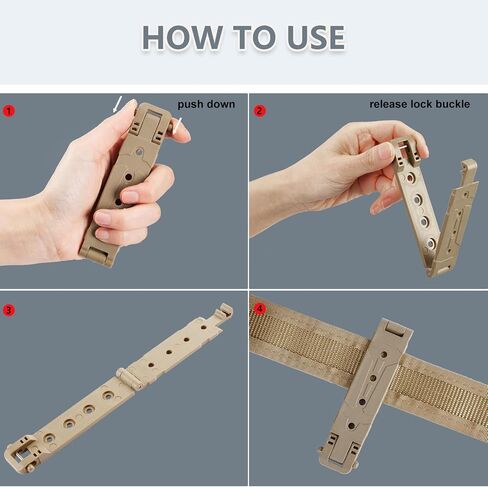 HOW TO USE

1 push down

2 release lock buckle

3

4