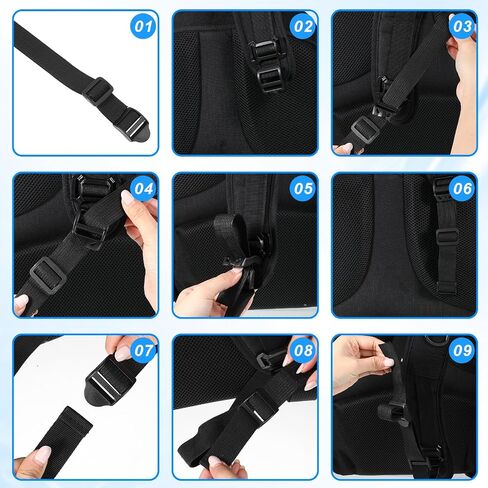 01
02
03
04
05
06
07
08
09