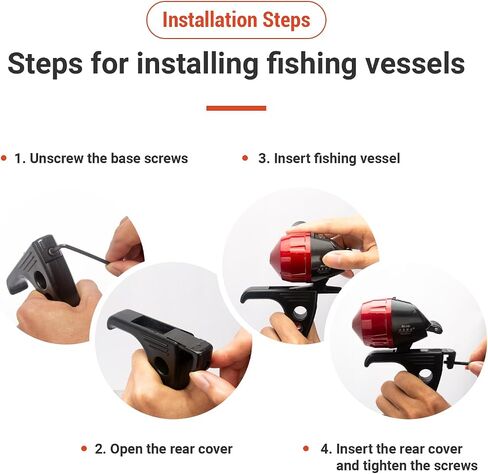 Installation Steps

Steps for installing fishing vessels

• 1. Unscrew the base screws

• 3. Insert fishing vessel

• 2. Open the rear cover

• 4. Insert the rear cover and tighten the screws