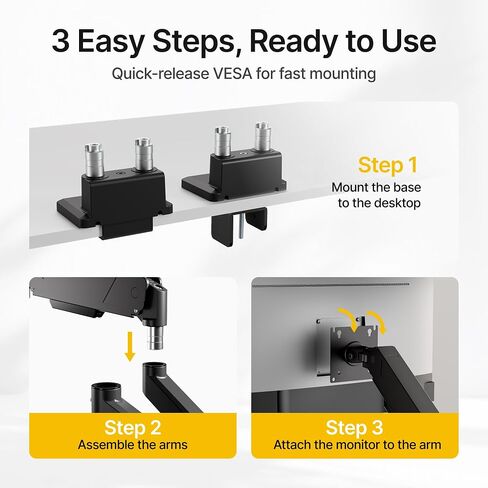 3 Easy Steps, Ready to Use

Quick-release VESA for fast mounting

Step 1

Mount the base to the desktop

Step 2

Assemble the arms

Step 3

Attach the monitor to the arm