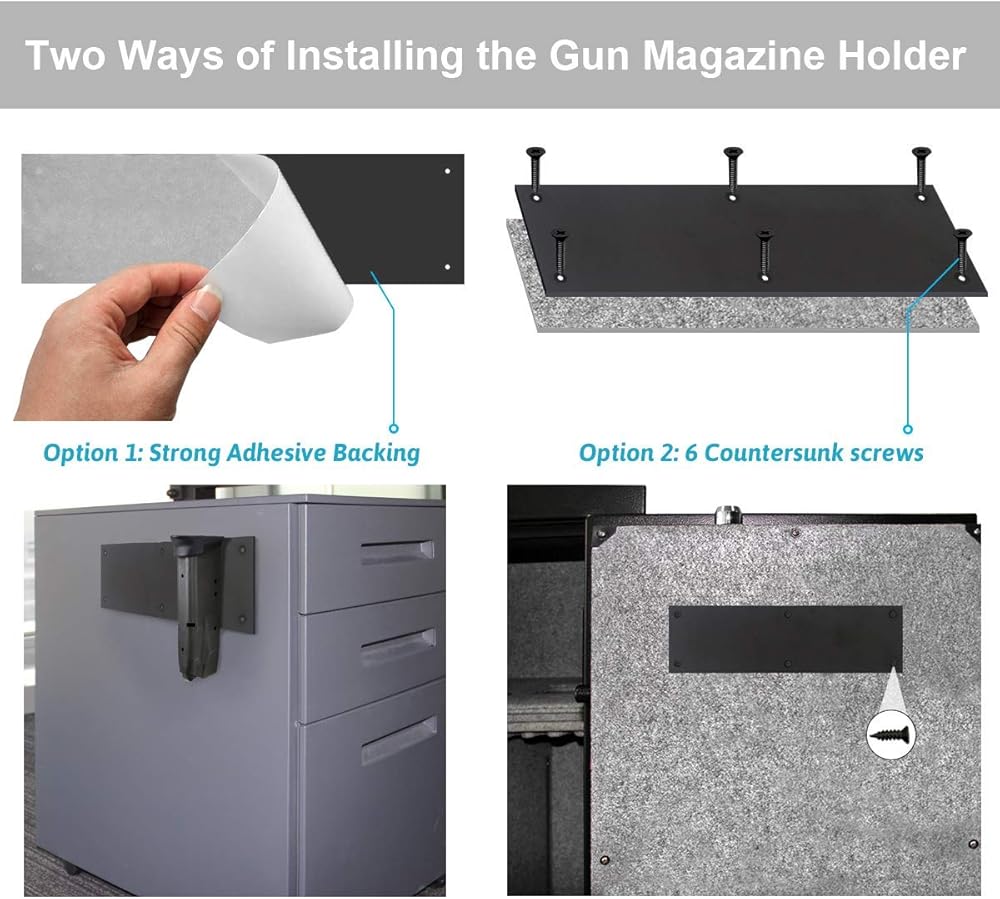 Two Ways of Installing the Gun Magazine Holder

Option 1: Strong Adhesive Backing

Option 2: 6 Countersunk screws