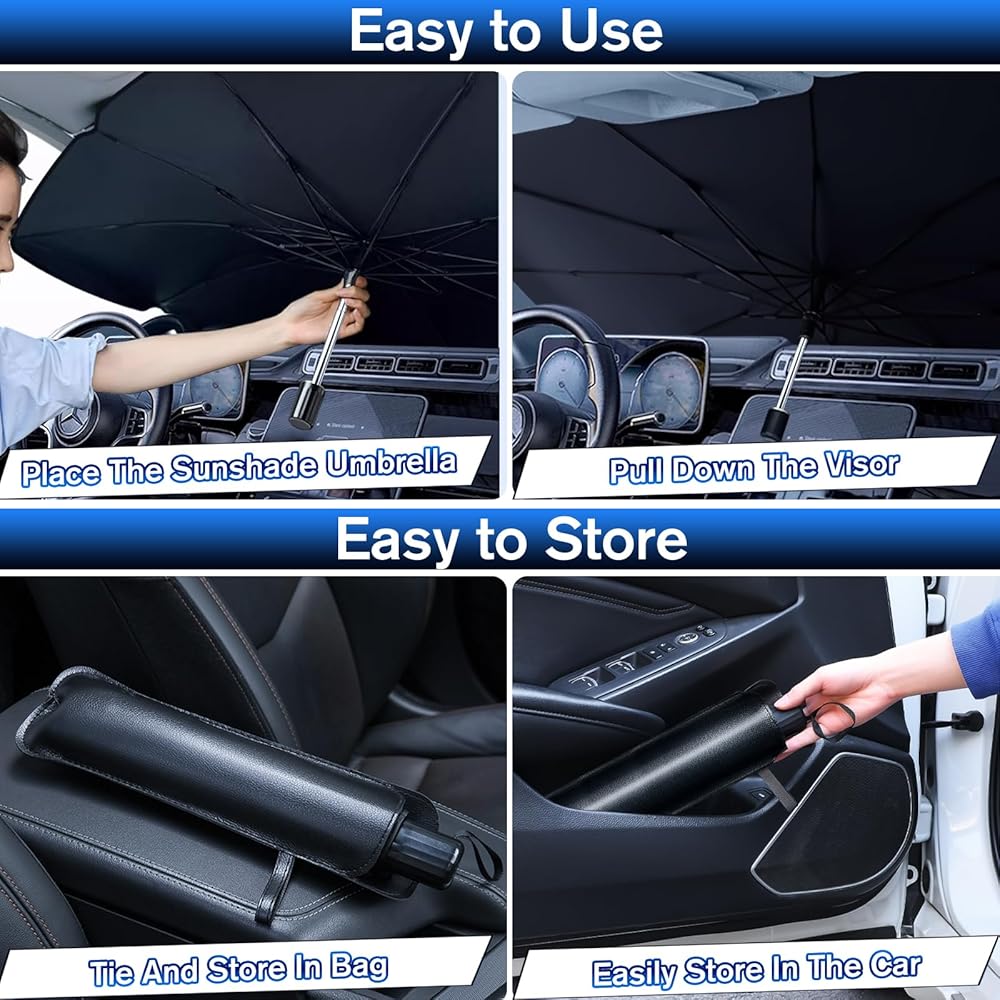 Easy to Use

Place The Sunshade Umbrella

Pull Down The Visor

Easy to Store

Tie And Store In Bag

Easily Store In The Car