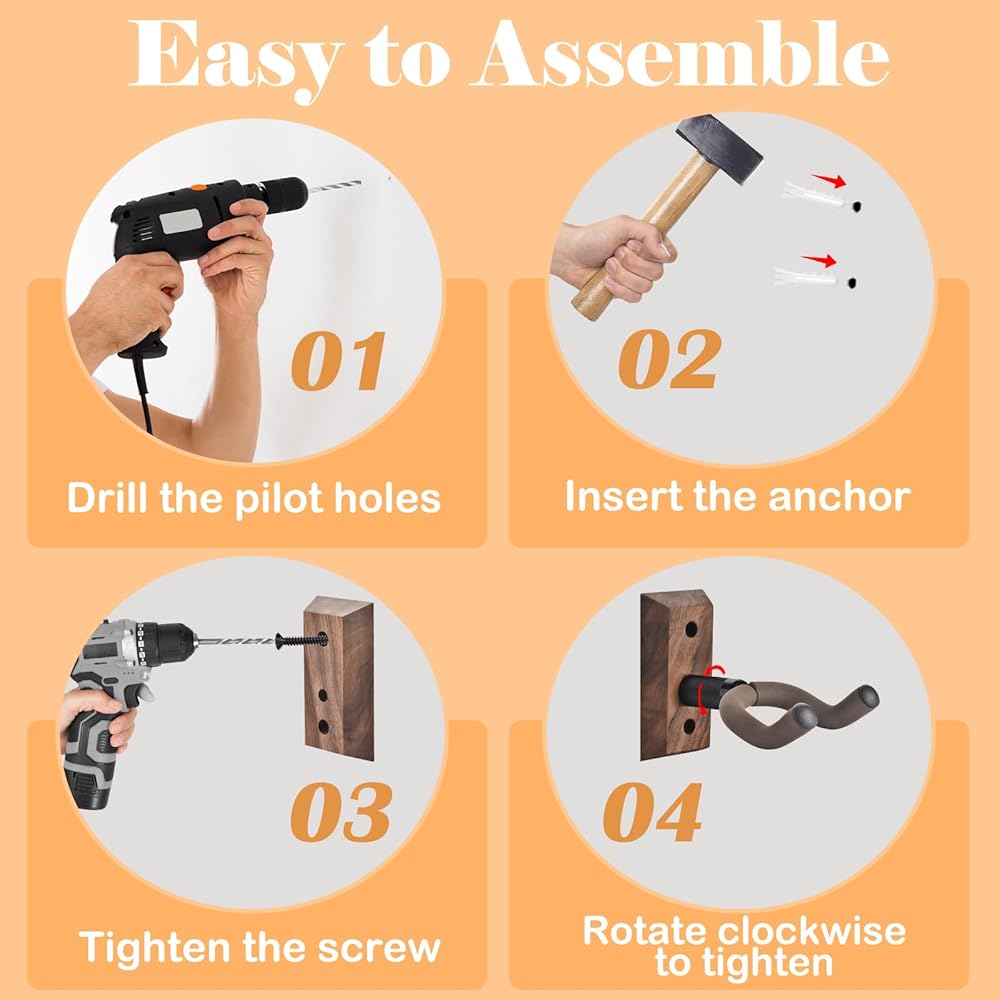 Easy to Assemble

01

Drill the pilot holes

02

Insert the anchor

03

Tighten the screw

04

Rotate clockwise to tighten