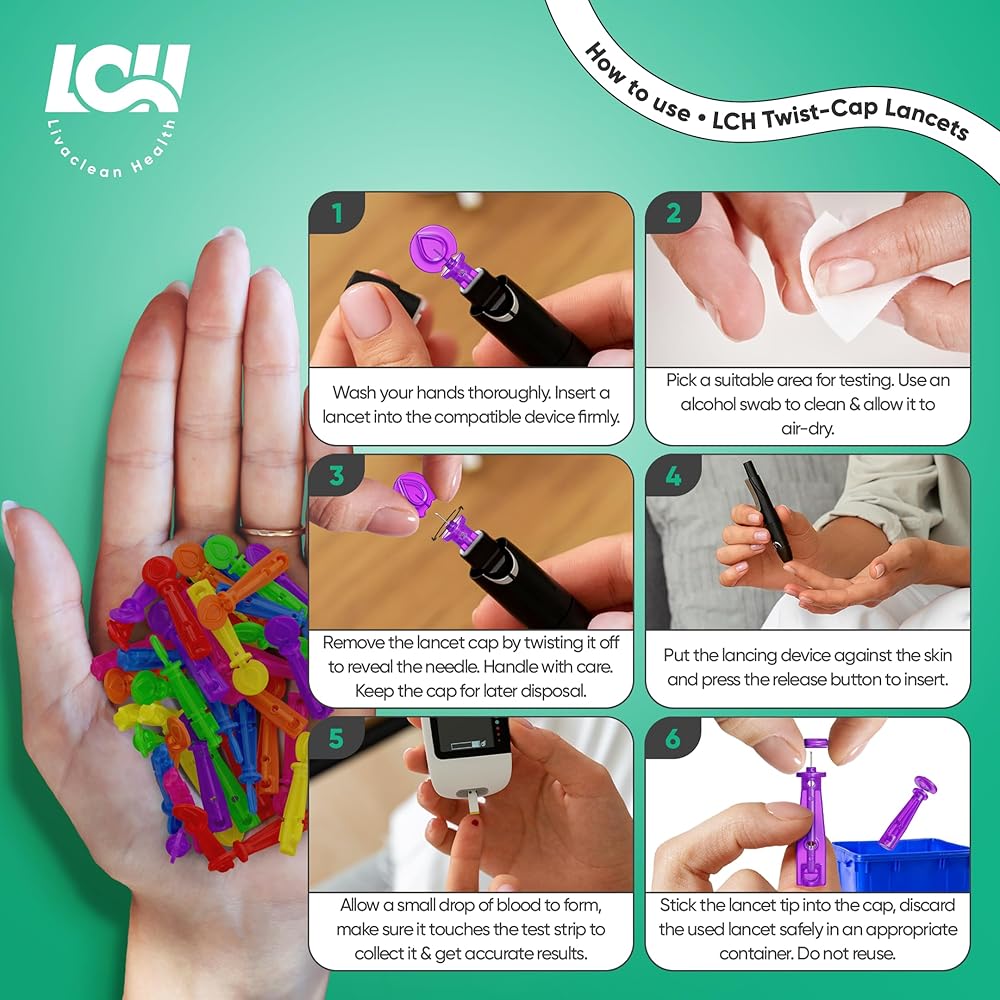 LCH
Livaclean Health

How to use • LCH Twist-Cap Lancets

1
Wash your hands thoroughly. Insert a lancet into the compatible device firmly.

2
Pick a suitable area for testing. Use an alcohol swab to clean & allow it to air-dry.

3
Remove the lancet cap by twisting it off to reveal the needle. Handle with care. Keep the cap for later disposal.

4
Put the lancing device against the skin and press the release button to insert.

5
Allow a small drop of blood to form, make sure it touches the test strip to collect it & get accurate results.

6
Stick the lancet tip into the cap, discard the used lancet safely in an appropriate container. Do not reuse.