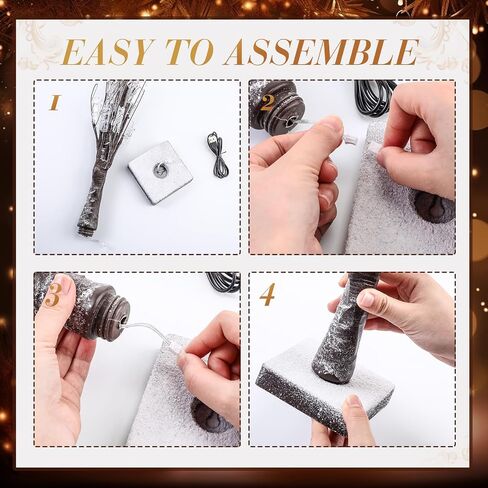 EASY TO ASSEMBLE

1

2

3

4