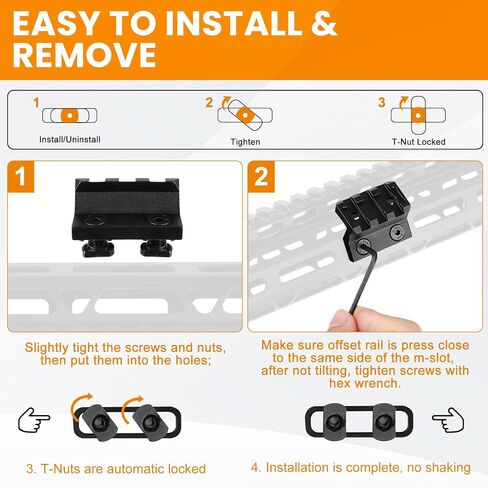 EASY TO INSTALL & REMOVE

1
Install/Uninstall

2
Tighten

3
T-Nut Locked

1

2

Slightly tight the screws and nuts, then put them into the holes;

Make sure offset rail is press close to the same side of the m-slot, after not tilting, tighten screws with hex wrench.

3. T-Nuts are automatic locked

4. Installation is complete, no shaking