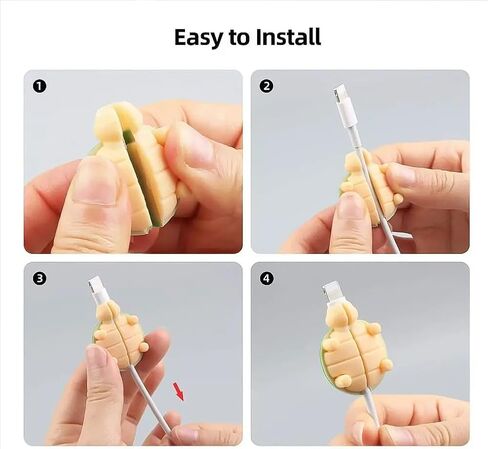 Easy to Install

1

2

3

4