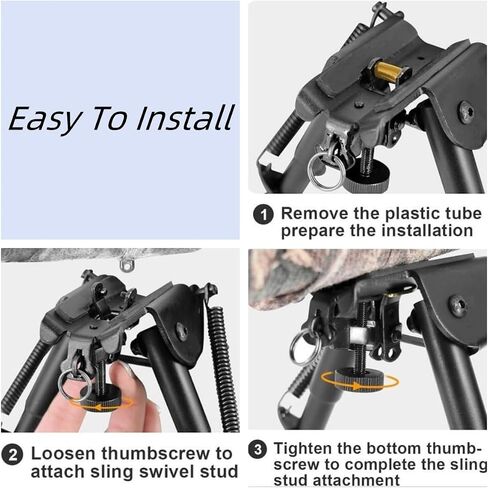 Easy To Install

1 Remove the plastic tube prepare the installation

2 Loosen thumbscrew to attach sling swivel stud

3 Tighten the bottom thumbscrew to complete the sling stud attachment