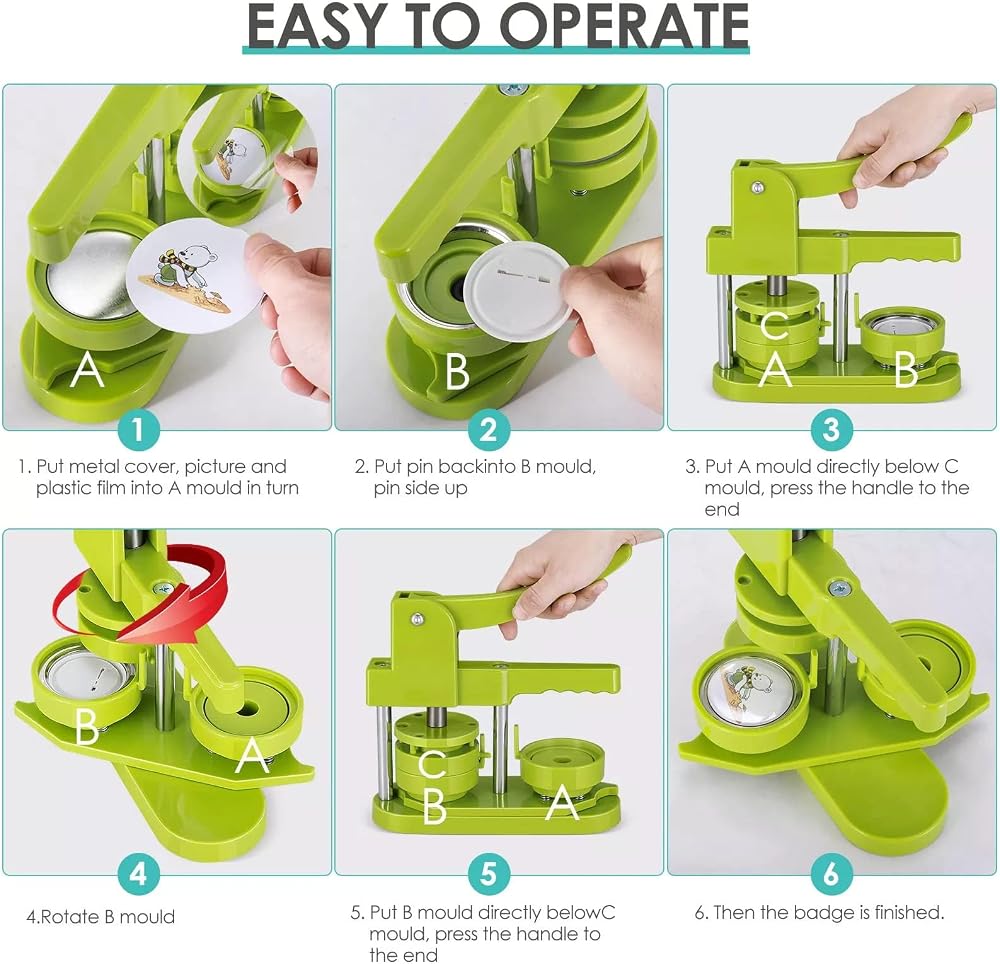 EASY TO OPERATE

A

1

1. Put metal cover, picture and plastic film into A mould in turn

B

2

2. Put pin backinto B mould, pin side up

C
A
B

3

3. Put A mould directly below C mould, press the handle to the end

B
A

4

4.Rotate B mould

C
B
A

5

5. Put B mould directly belowC mould, press the handle to the end

6

6. Then the badge is finished.