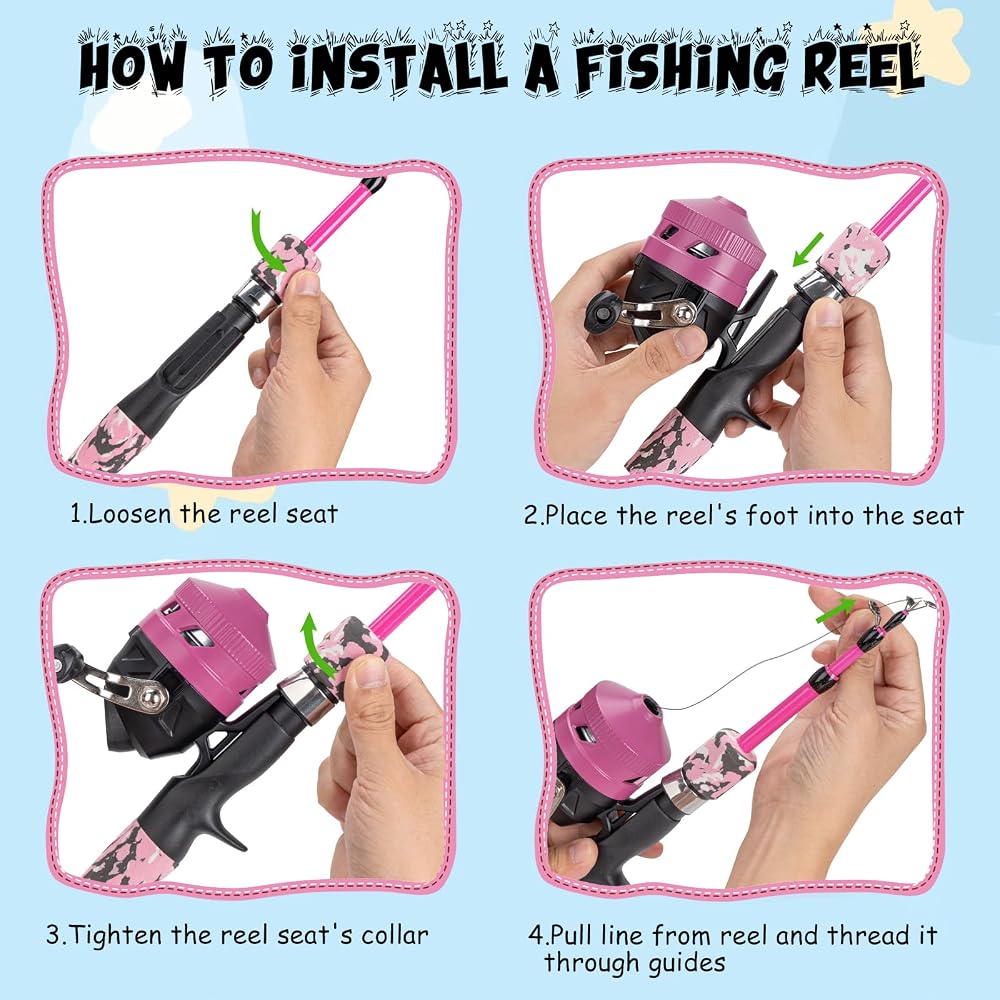 HOW TO INSTALL A FISHING REEL

1.Loosen the reel seat

2.Place the reel's foot into the seat

3.Tighten the reel seat's collar

4.Pull line from reel and thread it through guides