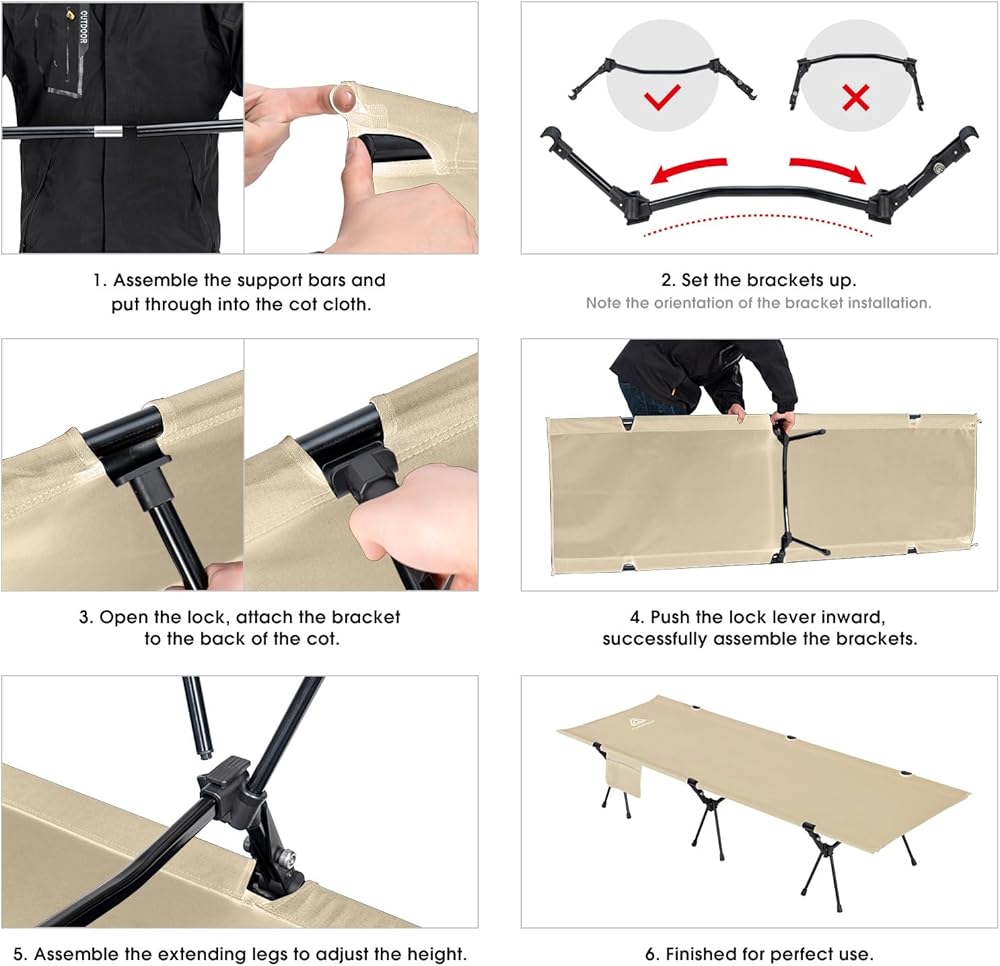 OUTDOOR

1. Assemble the support bars and put through into the cot cloth.

2. Set the brackets up.
Note the orientation of the bracket installation.

3. Open the lock, attach the bracket to the back of the cot.

4. Push the lock lever inward, successfully assemble the brackets.

5. Assemble the extending legs to adjust the height.

6. Finished for perfect use.