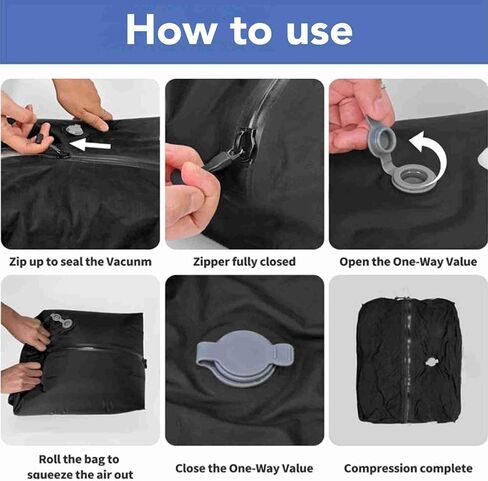 How to use

Zip up to seal the Vacunm

Zipper fully closed

Open the One-Way Value

Roll the bag to squeeze the air out

Close the One-Way Value

Compression complete