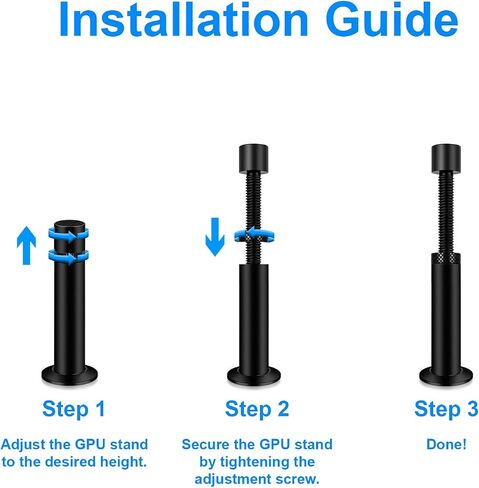 Installation Guide

Step 1

Adjust the GPU stand to the desired height.

Step 2

Secure the GPU stand by tightening the adjustment screw.

Step 3

Done!