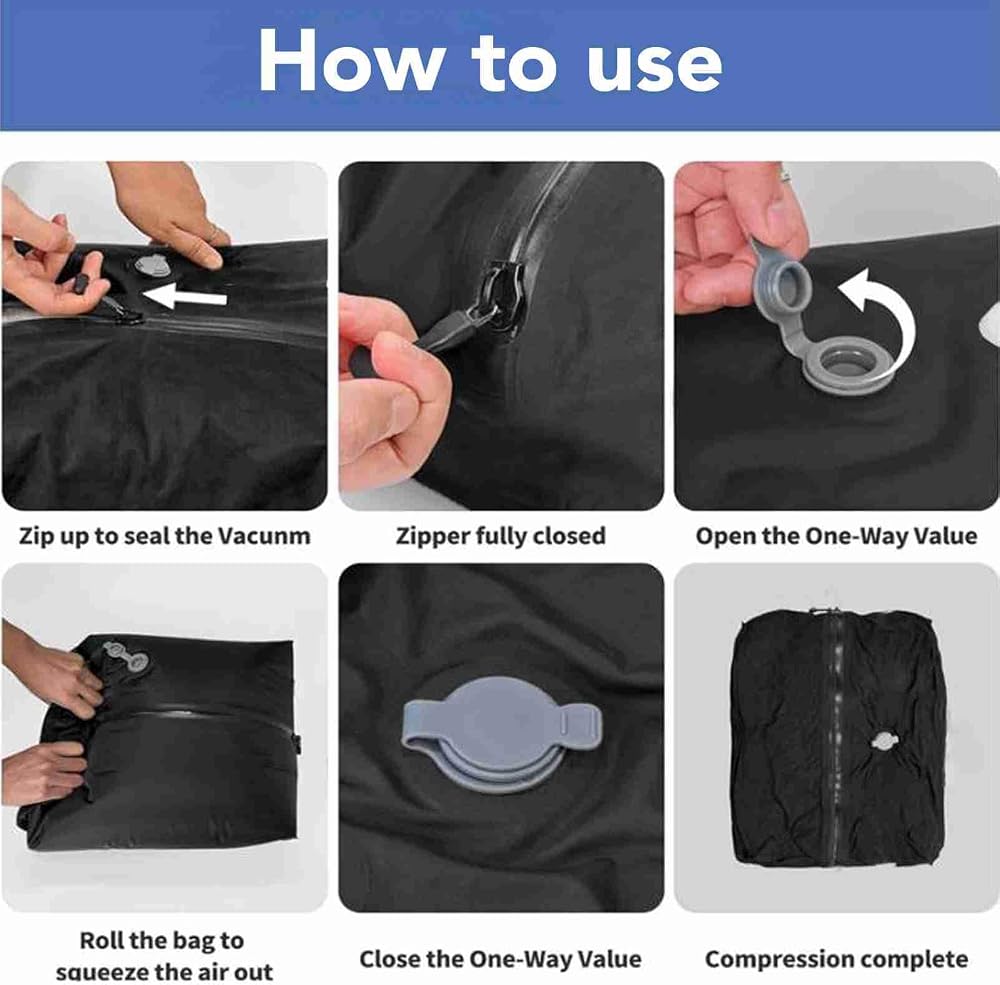 How to use

Zip up to seal the Vacunm

Zipper fully closed

Open the One-Way Value

Roll the bag to squeeze the air out

Close the One-Way Value

Compression complete