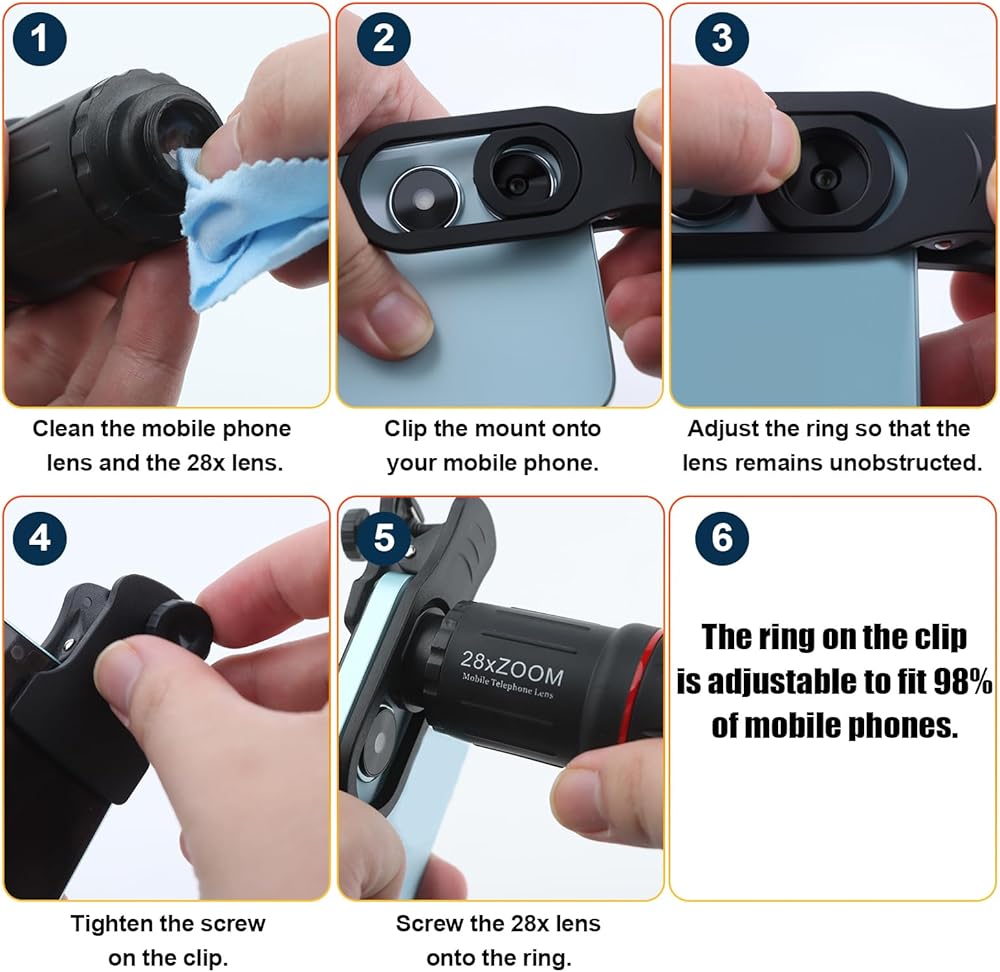 1

Clean the mobile phone lens and the 28x lens.

2

Clip the mount onto your mobile phone.

3

Adjust the ring so that the lens remains unobstructed.

4

Tighten the screw on the clip.

5

28xZOOM
Mobile Telephone Lens

Screw the 28x lens onto the ring.

6

The ring on the clip is adjustable to fit 98% of mobile phones.