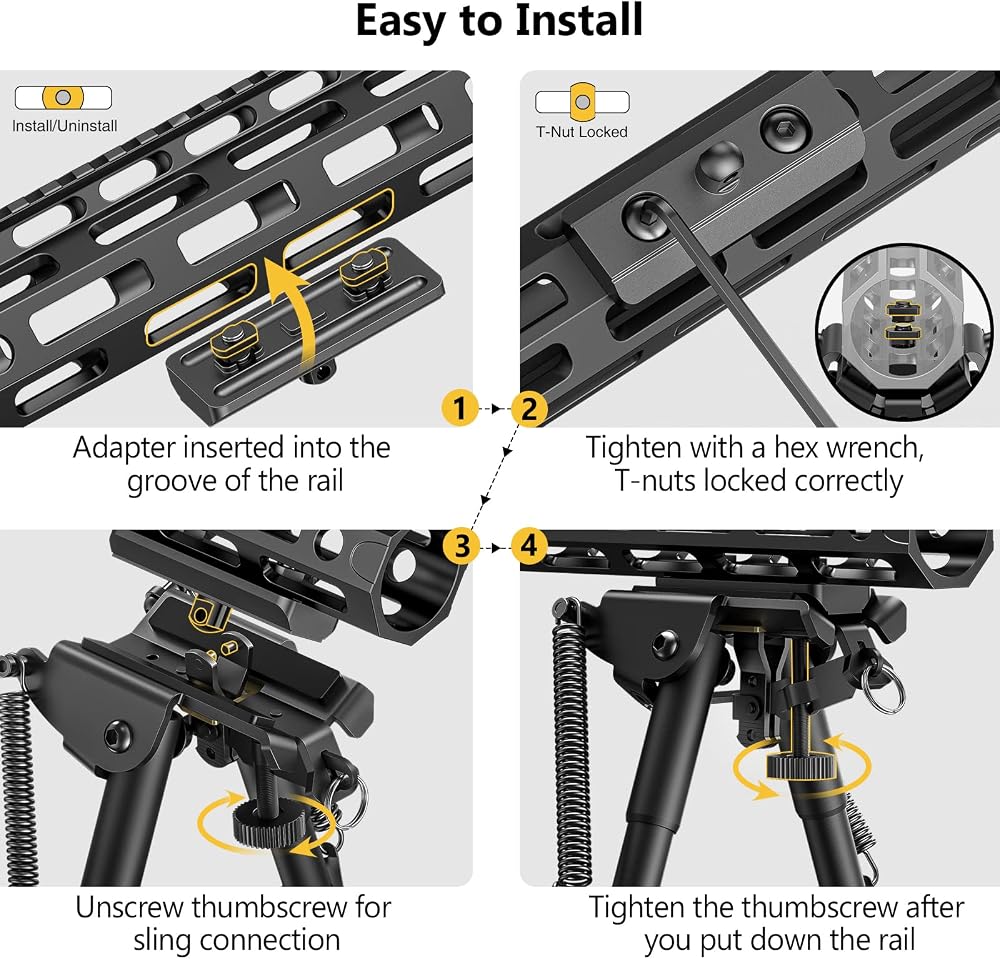 Easy to Install

Install/Uninstall

T-Nut Locked

1

2

Adapter inserted into the groove of the rail

Tighten with a hex wrench, T-nuts locked correctly

3

4

Unscrew thumbscrew for sling connection

Tighten the thumbscrew after you put down the rail