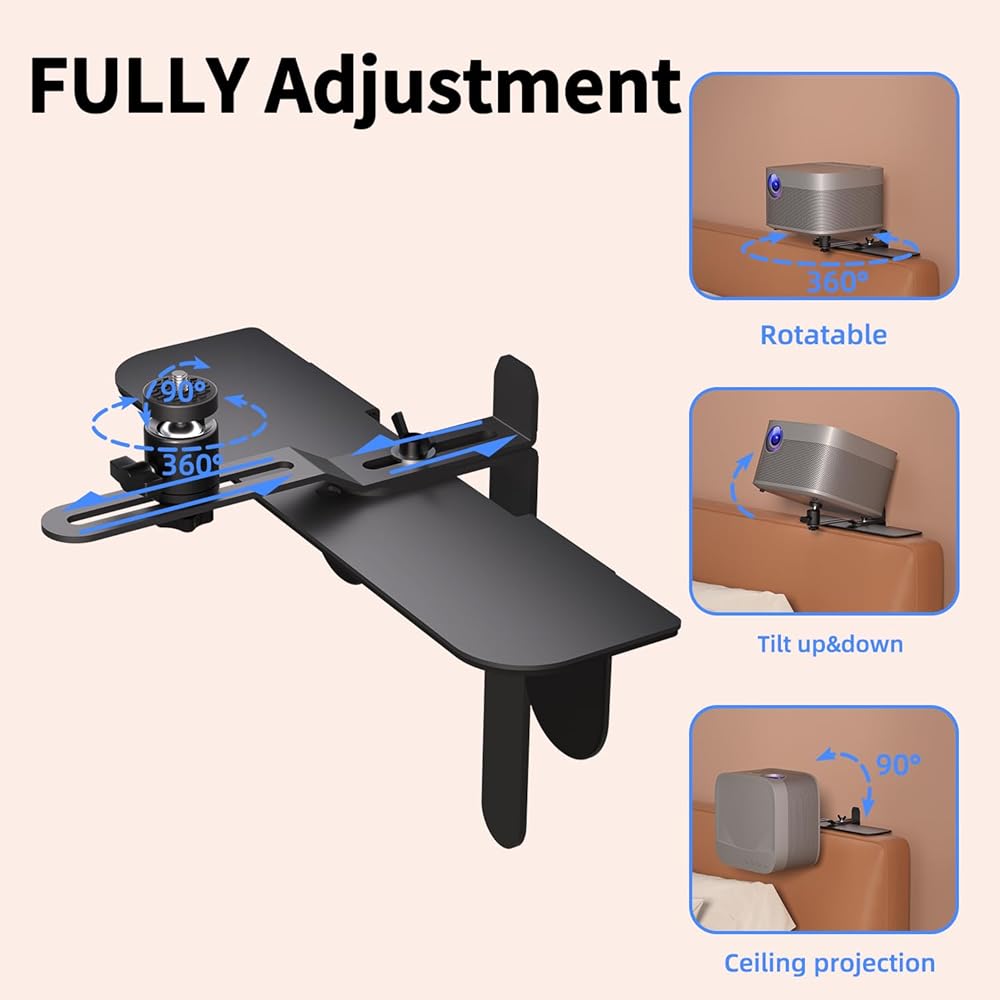 FULLY Adjustment

90°

360°

360°

Rotatable

Tilt up&down

90°

Ceiling projection