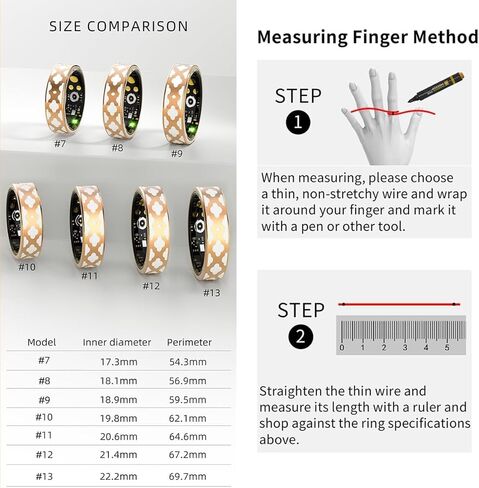 SIZE COMPARISON

#7 #8 #9

#10 #11 #12 #13

| Model | Inner diameter | Perimeter |
|---|---|---|
| #7 | 17.3mm | 54.3mm |
| #8 | 18.1mm | 56.9mm |
| #9 | 18.9mm | 59.5mm |
| #10 | 19.8mm | 62.1mm |
| #11 | 20.6mm | 64.6mm |
| #12 | 21.4mm | 67.2mm |
| #13 | 22.2mm | 69.7mm |

Measuring Finger Method

STEP 1

When measuring, please choose a thin, non-stretchy wire and wrap it around your finger and mark it with a pen or other tool.

STEP 2

0 1 2 3 4 5

Straighten the thin wire and measure its length with a ruler and shop against the ring specifications above.