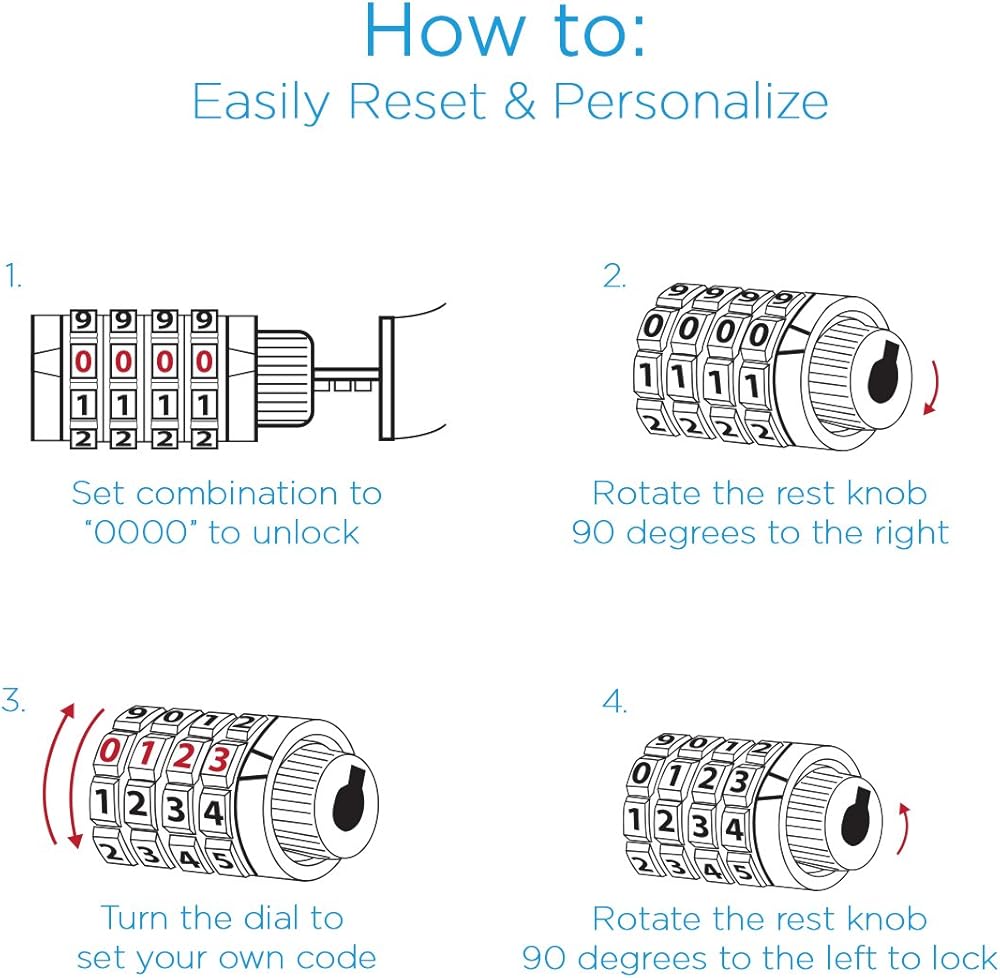 How to:
Easily Reset & Personalize

1.

9 9 9 9
0 0 0 0
1 1 1 1
2 2 2 2

Set combination to "0000" to unlock

2.

9 9 9 9
0 0 0 0
1 1 1 1
2 2 2 2

Rotate the rest knob 90 degrees to the right

3.

9 0 1 2
0 1 2 3
1 2 3 4
2 3 4 5

Turn the dial to set your own code

4.

9 0 1 2
0 1 2 3
1 2 3 4
2 3 4 5

Rotate the rest knob 90 degrees to the left to lock