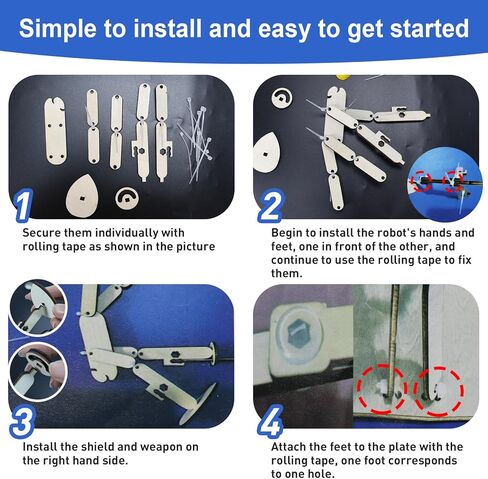 Simple to install and easy to get started

1
Secure them individually with rolling tape as shown in the picture

2
Begin to install the robot's hands and feet, one in front of the other, and continue to use the rolling tape to fix them.

3
Install the shield and weapon on the right hand side.

4
Attach the feet to the plate with the rolling tape, one foot corresponds to one hole.