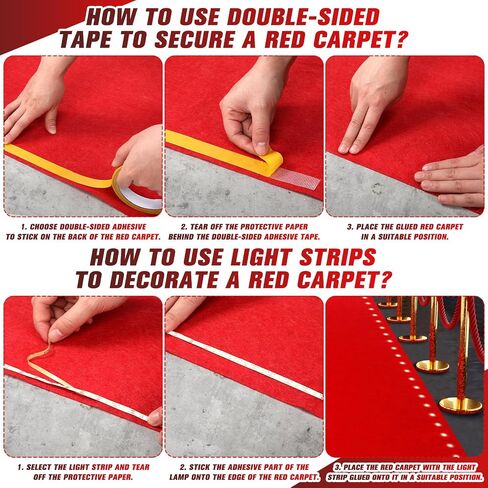 HOW TO USE DOUBLE-SIDED TAPE TO SECURE A RED CARPET?

1. CHOOSE DOUBLE-SIDED ADHESIVE TO STICK ON THE BACK OF THE RED CARPET.

2. TEAR OFF THE PROTECTIVE PAPER BEHIND THE DOUBLE-SIDED ADHESIVE TAPE.

3. PLACE THE GLUED RED CARPET IN A SUITABLE POSITION.

HOW TO USE LIGHT STRIPS TO DECORATE A RED CARPET?

1. SELECT THE LIGHT STRIP AND TEAR OFF THE PROTECTIVE PAPER.

2. STICK THE ADHESIVE PART OF THE LAMP ONTO THE EDGE OF THE RED CARPET.

3. PLACE THE RED CARPET WITH THE LIGHT STRIP GLUED ONTO IT IN A SUITABLE POSITION.