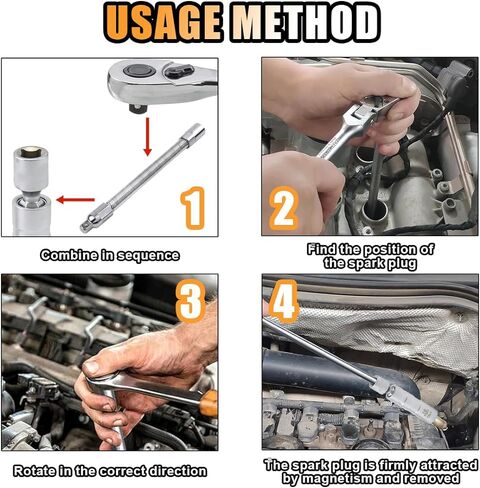 USAGE METHOD

1

Combine in sequence

2

Find the position of the spark plug

3

Rotate in the correct direction

4

The spark plug is firmly attracted by magnetism and removed