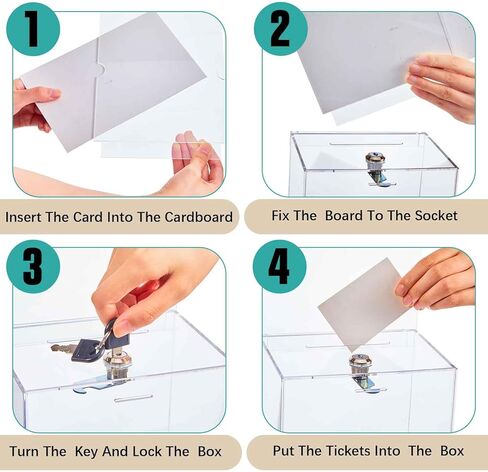 1

Insert The Card Into The Cardboard

2

Fix The Board To The Socket

3

Turn The Key And Lock The Box

4

Put The Tickets Into The Box