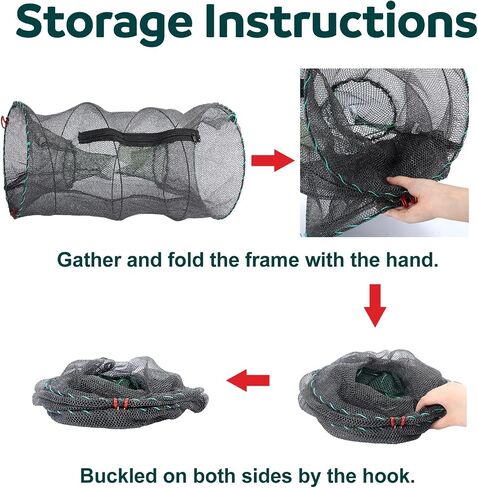 Storage Instructions

Gather and fold the frame with the hand.

Buckled on both sides by the hook.