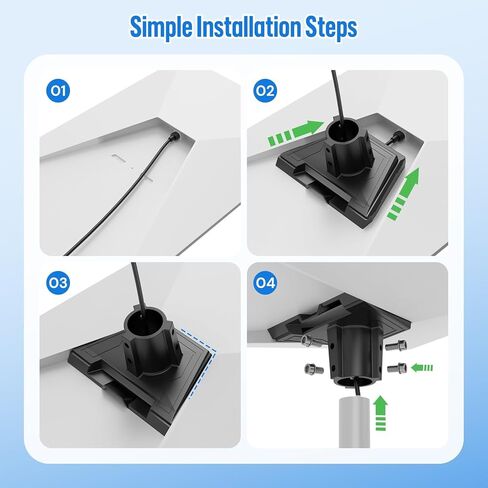 Simple Installation Steps

01

02

03

04