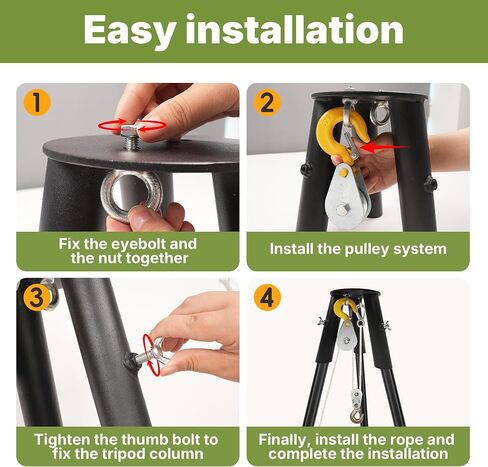 Easy installation

1

Fix the eyebolt and the nut together

2

Install the pulley system

3

Tighten the thumb bolt to fix the tripod column

4

Finally, install the rope and complete the installation