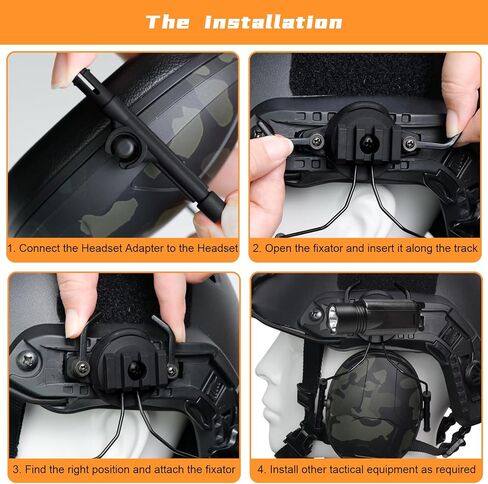 The Installation

1. Connect the Headset Adapter to the Headset

2. Open the fixator and insert it along the track

3. Find the right position and attach the fixator

4. Install other tactical equipment as required