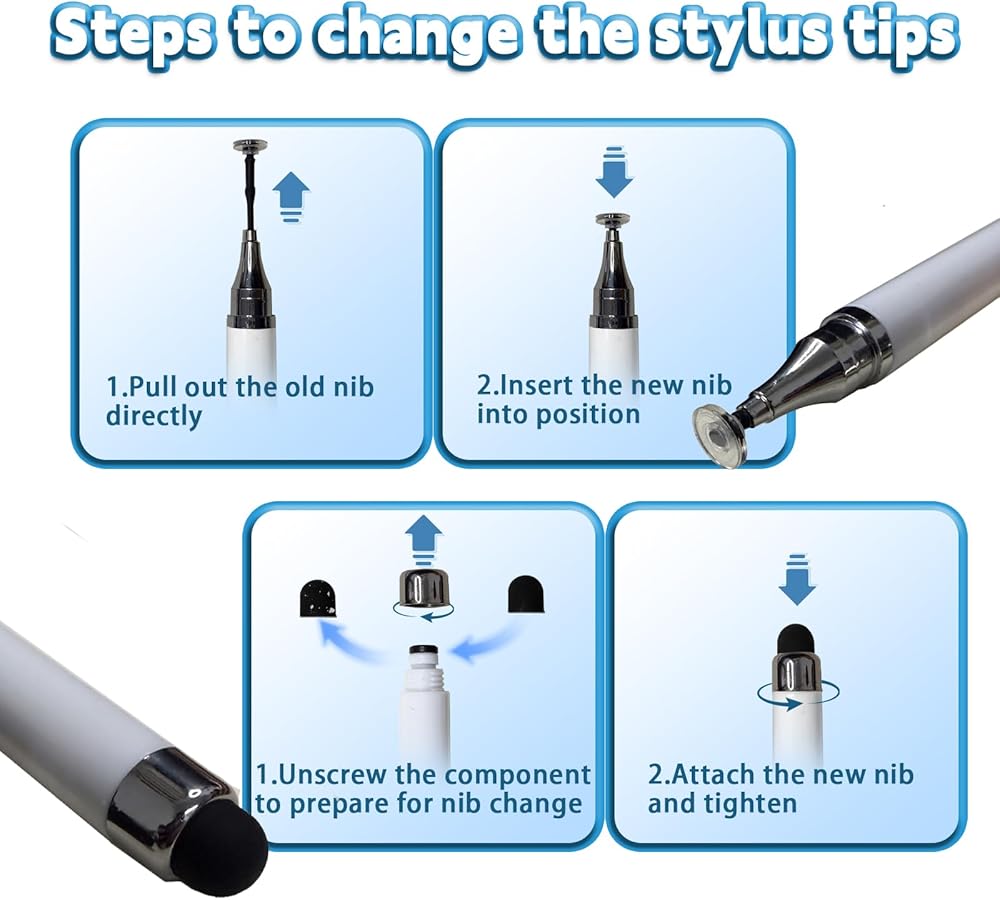 Steps to change the stylus tips

1.Pull out the old nib directly

2.Insert the new nib into position

1.Unscrew the component to prepare for nib change

2.Attach the new nib and tighten