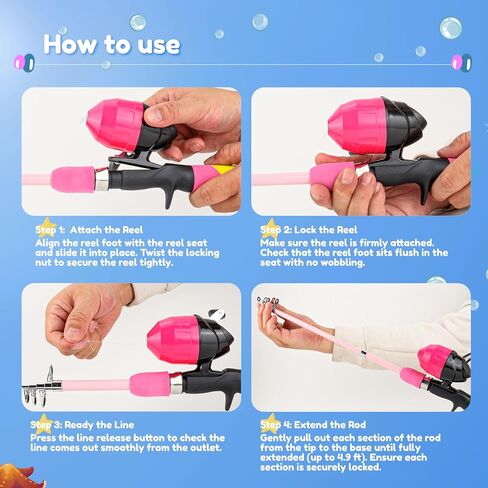 How to use

Step 1: Attach the Reel
Align the reel foot with the reel seat and slide it into place. Twist the locking nut to secure the reel tightly.

Step 2: Lock the Reel
Make sure the reel is firmly attached. Check that the reel foot sits flush in the seat with no wobbling.

Step 3: Ready the Line
Press the line release button to check the line comes out smoothly from the outlet.

Step 4: Extend the Rod
Gently pull out each section of the rod from the tip to the base until fully extended (up to 4.9 ft). Ensure each section is securely locked.