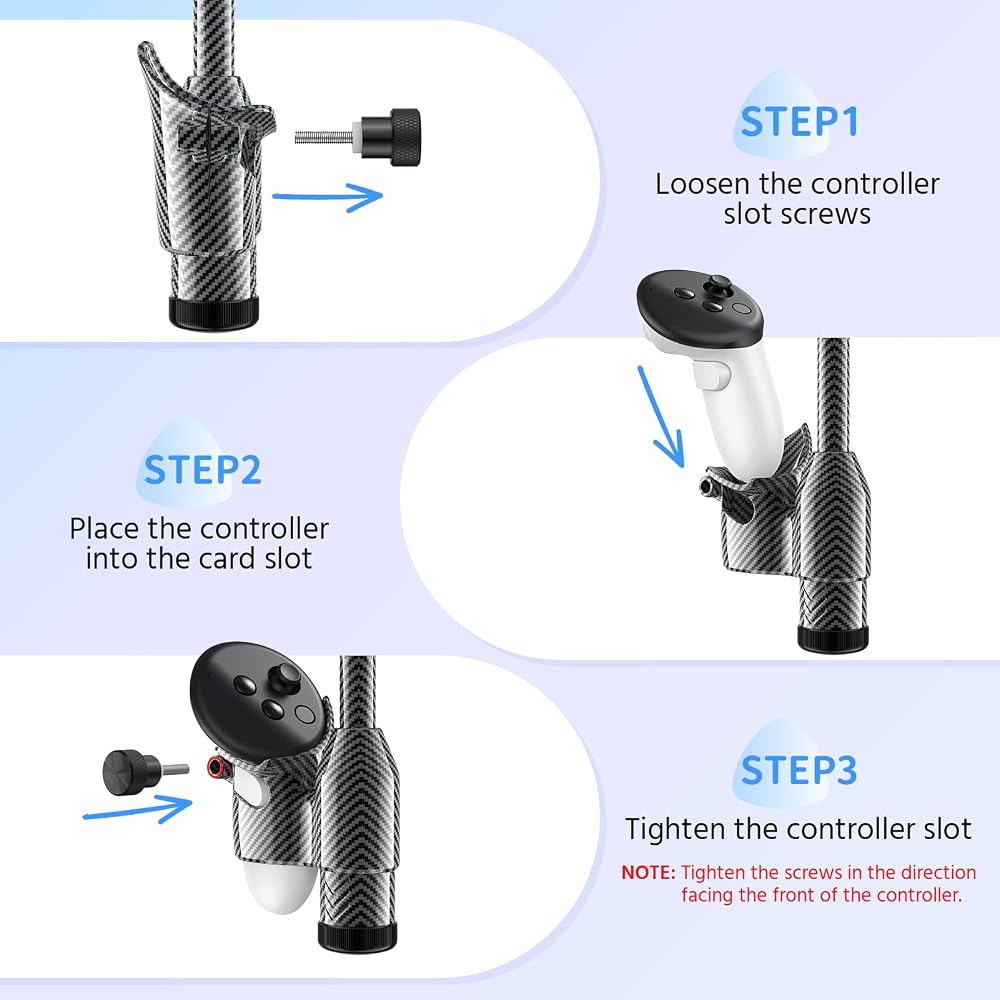 STEP1
Loosen the controller slot screws

STEP2
Place the controller into the card slot

STEP3
Tighten the controller slot

NOTE: Tighten the screws in the direction facing the front of the controller.