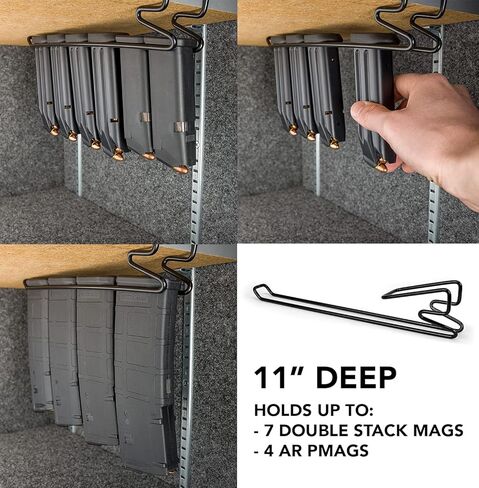 11" DEEP

HOLDS UP TO:
- 7 DOUBLE STACK MAGS
- 4 AR PMAGS