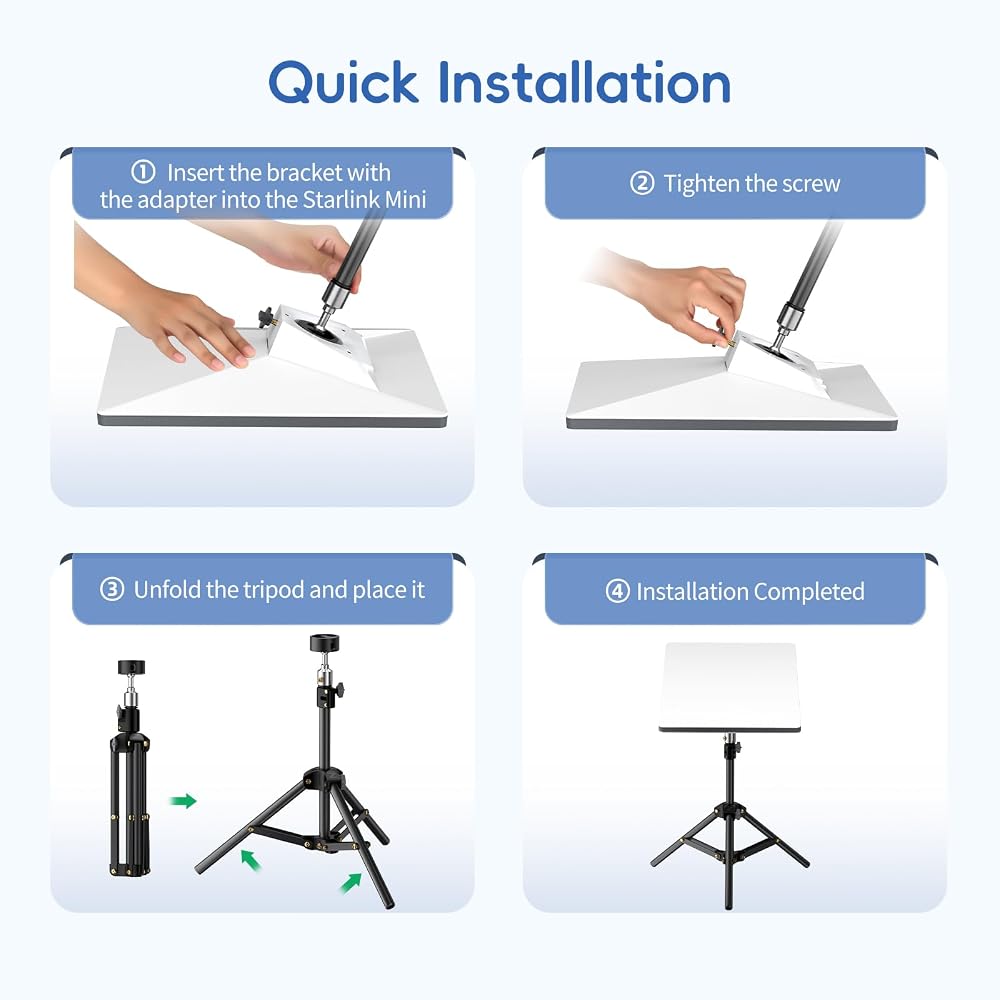 Quick Installation

① Insert the bracket with the adapter into the Starlink Mini

② Tighten the screw

③ Unfold the tripod and place it

④ Installation Completed