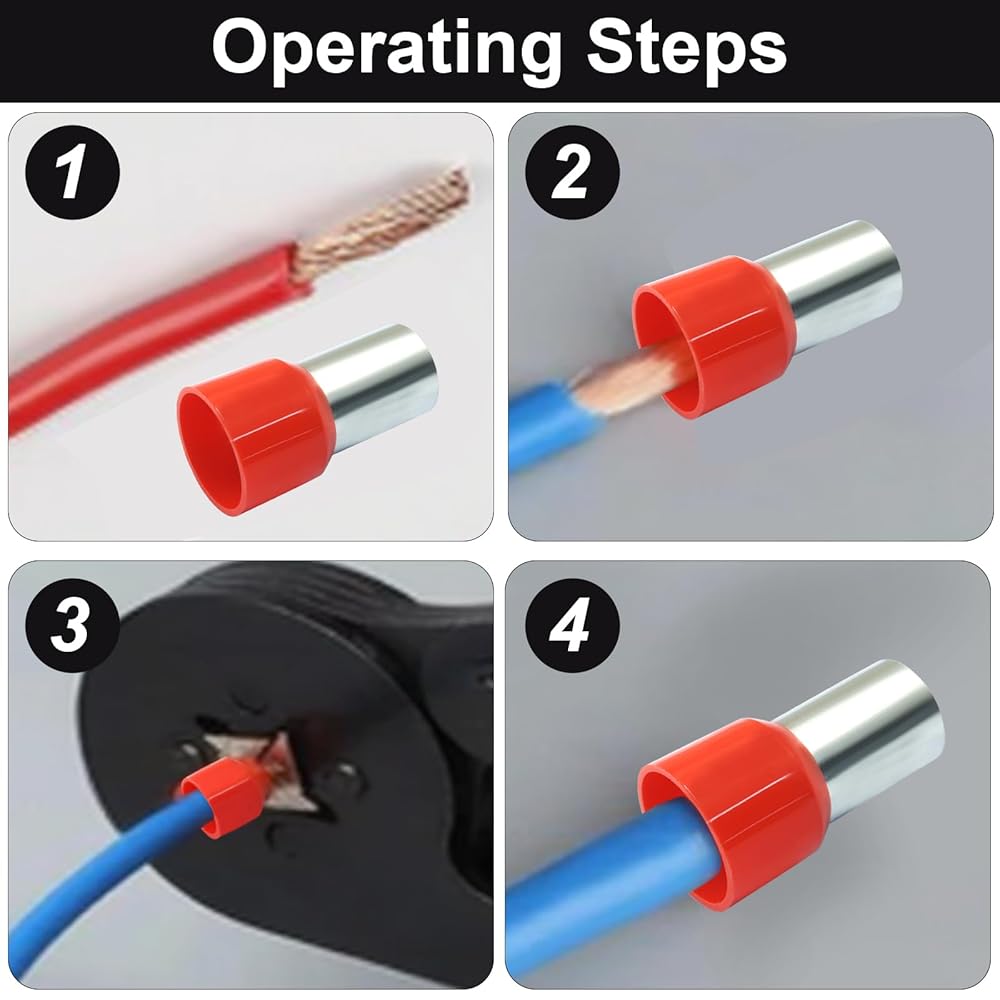 Operating Steps

1

2

3

4