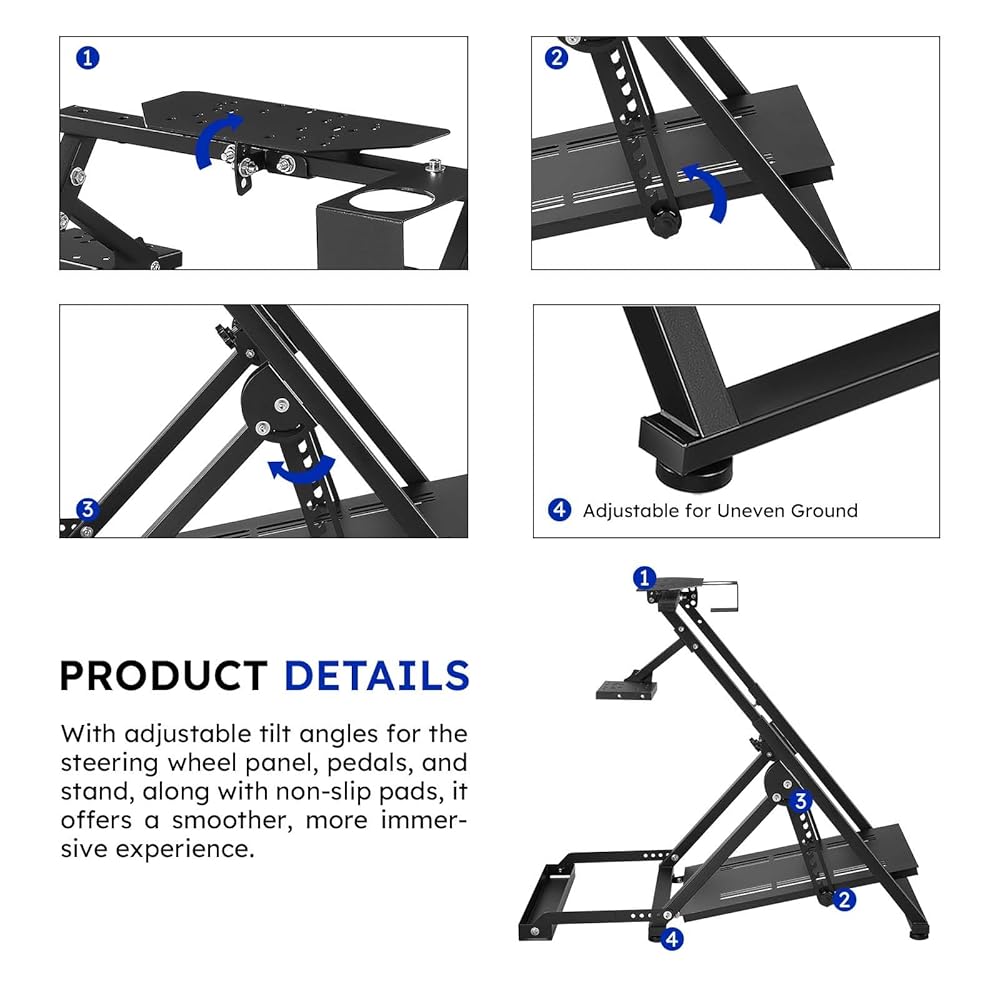 1

2

3

4 Adjustable for Uneven Ground

PRODUCT DETAILS

With adjustable tilt angles for the steering wheel panel, pedals, and stand, along with non-slip pads, it offers a smoother, more immersive experience.

1

3

2

4