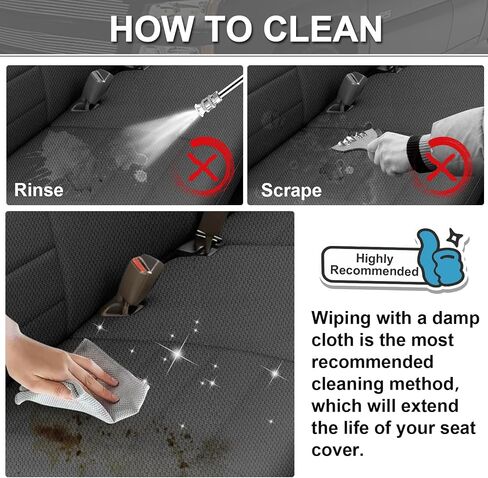 HOW TO CLEAN

Rinse

Scrape

Highly Recommended

Wiping with a damp cloth is the most recommended cleaning method, which will extend the life of your seat cover.