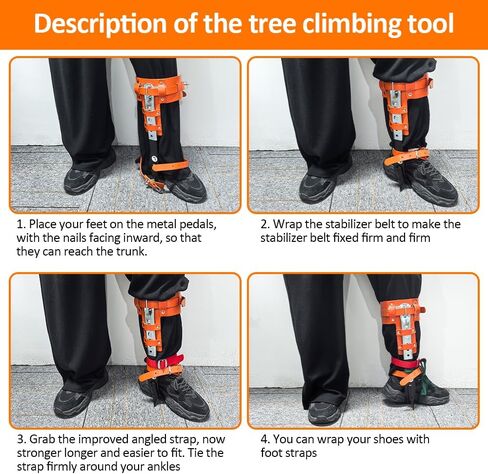 Description of the tree climbing tool

1. Place your feet on the metal pedals, with the nails facing inward, so that they can reach the trunk.

2. Wrap the stabilizer belt to make the stabilizer belt fixed firm and firm

3. Grab the improved angled strap, now stronger longer and easier to fit. Tie the strap firmly around your ankles

4. You can wrap your shoes with foot straps