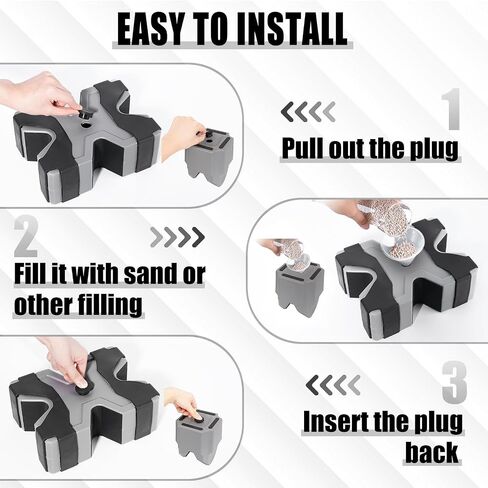 EASY TO INSTALL

1

Pull out the plug

2

Fill it with sand or other filling

3

Insert the plug back