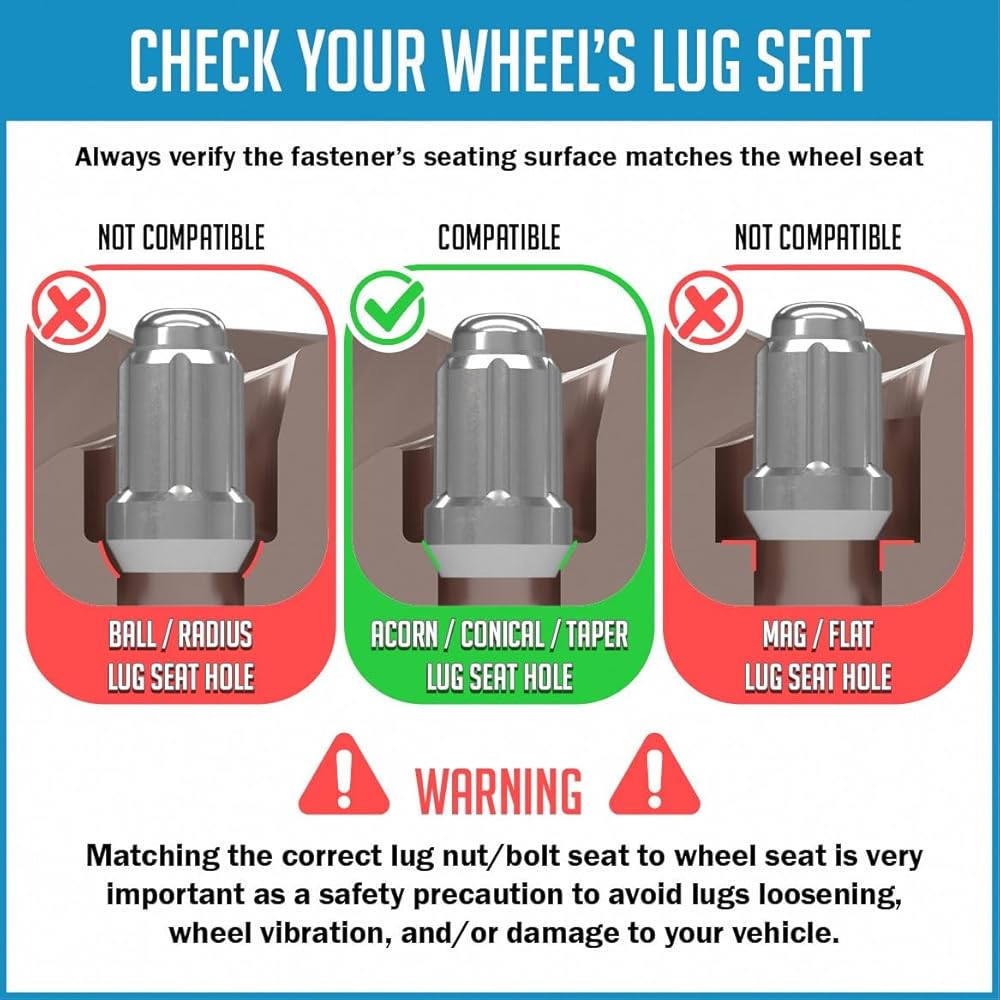 CHECK YOUR WHEEL'S LUG SEAT

Always verify the fastener's seating surface matches the wheel seat

NOT COMPATIBLE

BALL / RADIUS LUG SEAT HOLE

COMPATIBLE

ACORN / CONICAL / TAPER LUG SEAT HOLE

NOT COMPATIBLE

MAG / FLAT LUG SEAT HOLE

WARNING

Matching the correct lug nut/bolt seat to wheel seat is very important as a safety precaution to avoid lugs loosening, wheel vibration, and/or damage to your vehicle.