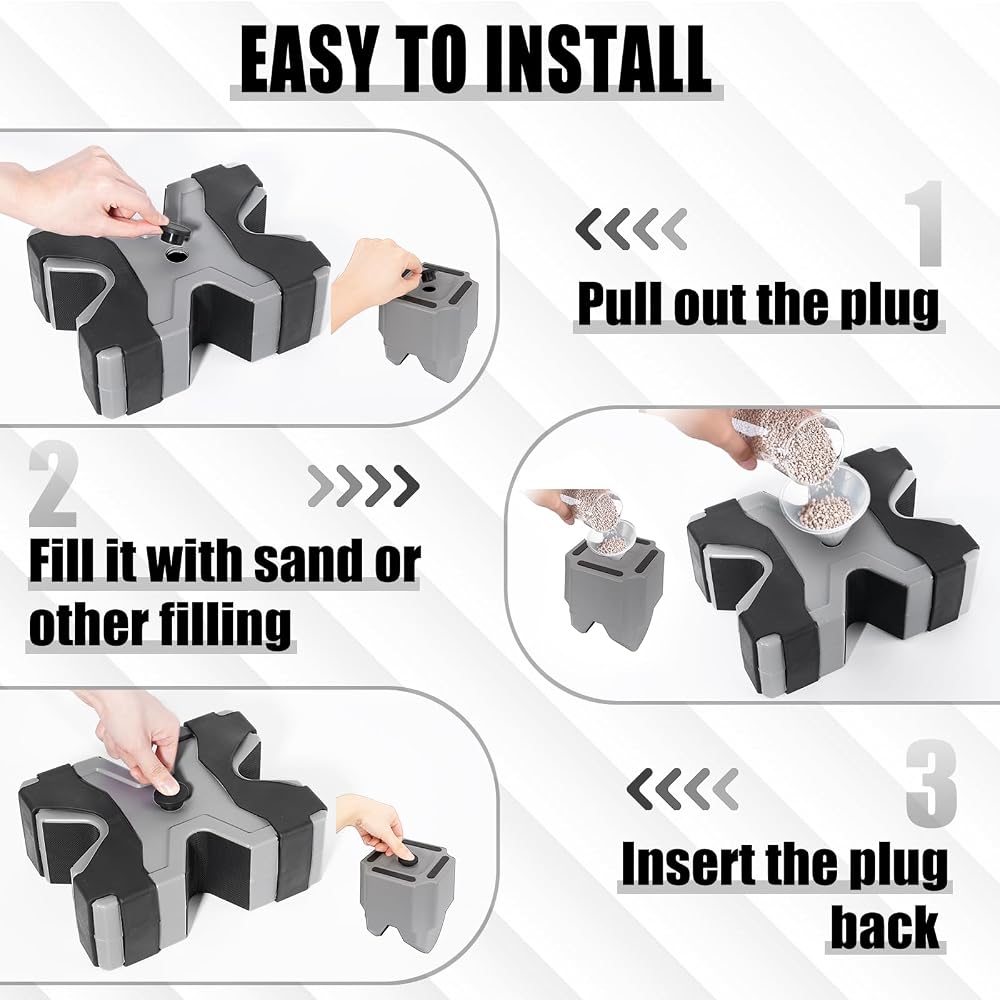 EASY TO INSTALL

1
Pull out the plug

2
Fill it with sand or other filling

3
Insert the plug back