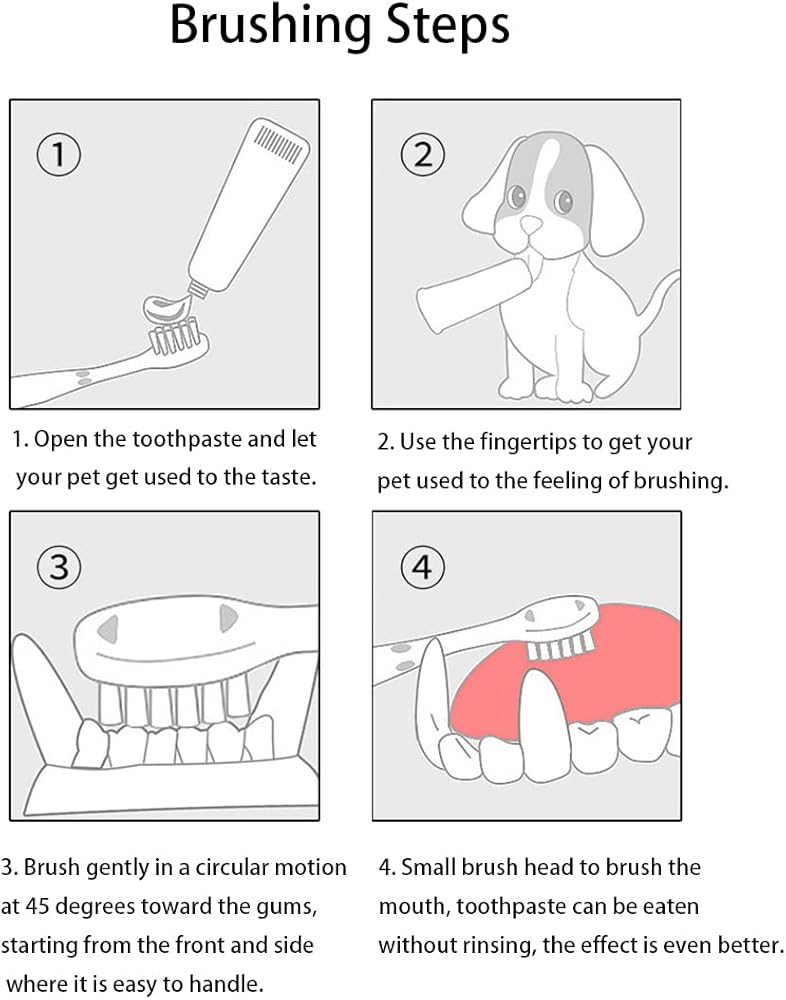 Brushing Steps

①

②

1. Open the toothpaste and let your pet get used to the taste.

2. Use the fingertips to get your pet used to the feeling of brushing.

③

④

3. Brush gently in a circular motion at 45 degrees toward the gums, starting from the front and side where it is easy to handle.

4. Small brush head to brush the mouth, toothpaste can be eaten without rinsing, the effect is even better.