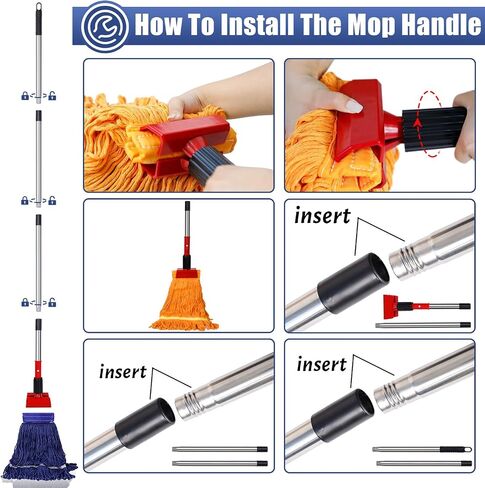 How To Install The Mop Handle

insert

insert

insert